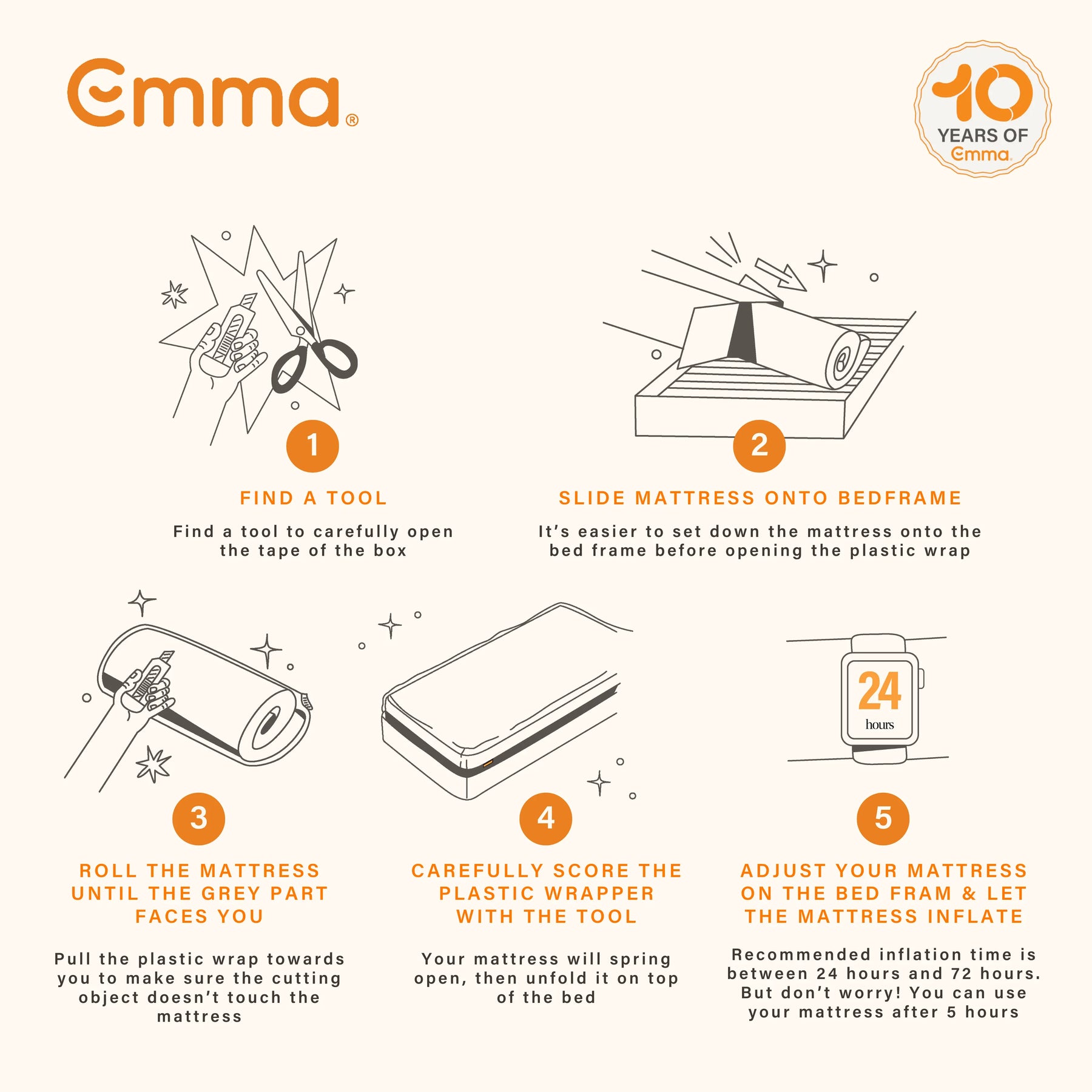 Emma®

10 YEARS OF Emma

1

FIND A TOOL

Find a tool to carefully open the tape of the box

2

SLIDE MATTRESS ONTO BEDFRAME

It's easier to set down the mattress onto the bed frame before opening the plastic wrap

3

ROLL THE MATTRESS UNTIL THE GREY PART FACES YOU

Pull the plastic wrap towards you to make sure the cutting object doesn't touch the mattress

4

CAREFULLY SCORE THE PLASTIC WRAPPER WITH THE TOOL

Your mattress will spring open, then unfold it on top of the bed

24 hours

5

ADJUST YOUR MATTRESS ON THE BED FRAM & LET THE MATTRESS INFLATE

Recommended inflation time is between 24 hours and 72 hours. But don't worry! You can use your mattress after 5 hours